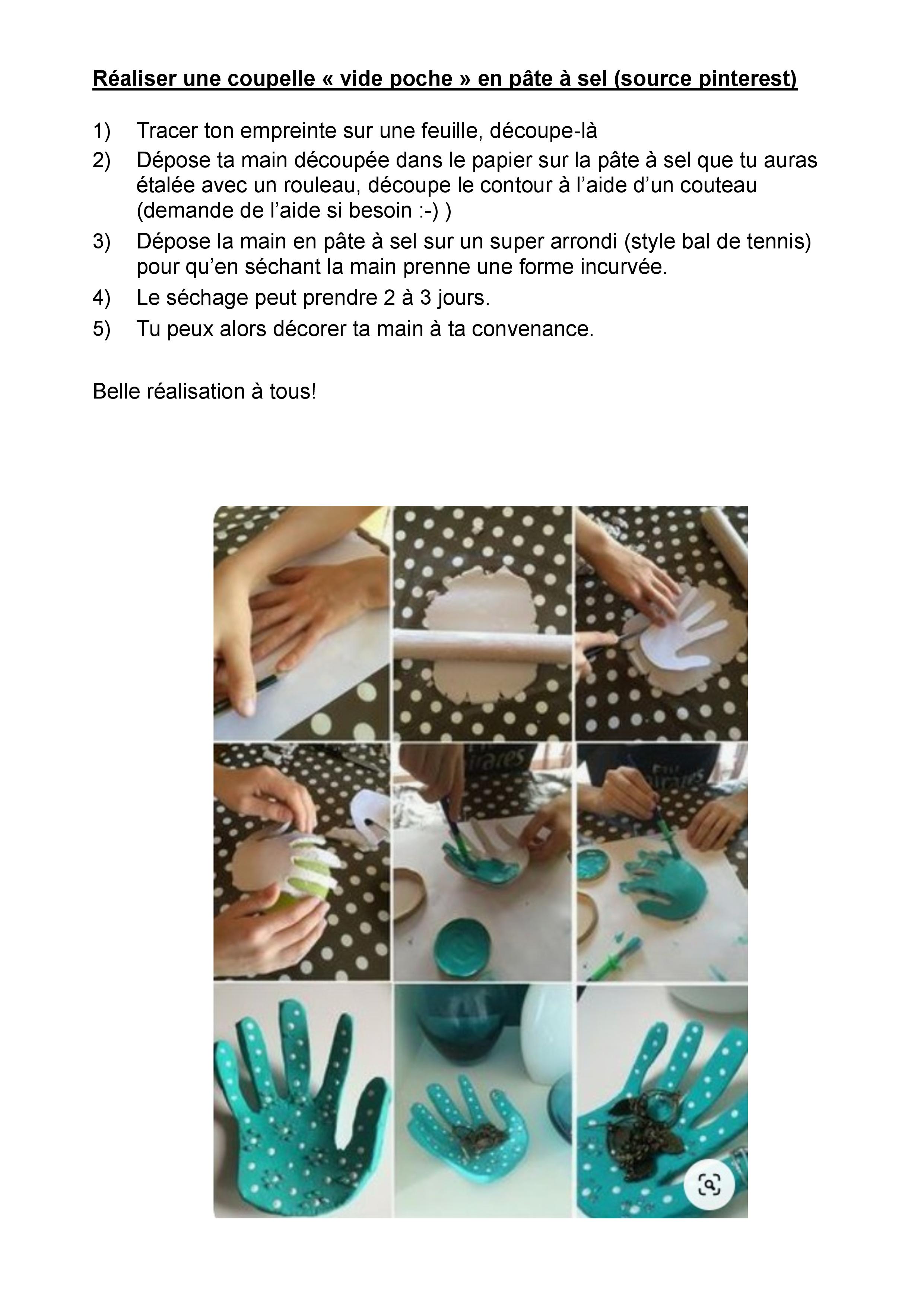 Réaliser une coupelle « vide poche » en pâte à sel (source pinterest)

1) Tracer ton empreinte sur une feuille, découpe-là
2) Dépose ta main découpée dans le papier sur la pâte à sel que tu auras étalée avec un rouleau, découpe le contour à l'aide d'un couteau (demande de l'aide si besoin :-) )
3) Dépose la main en pâte à sel sur un super arrondi (style bal de tennis) pour qu'en séchant la main prenne une forme incurvée.
4) Le séchage peut prendre 2 à 3 jours.
5) Tu peux alors décorer ta main à ta convenance.

Belle réalisation à tous!